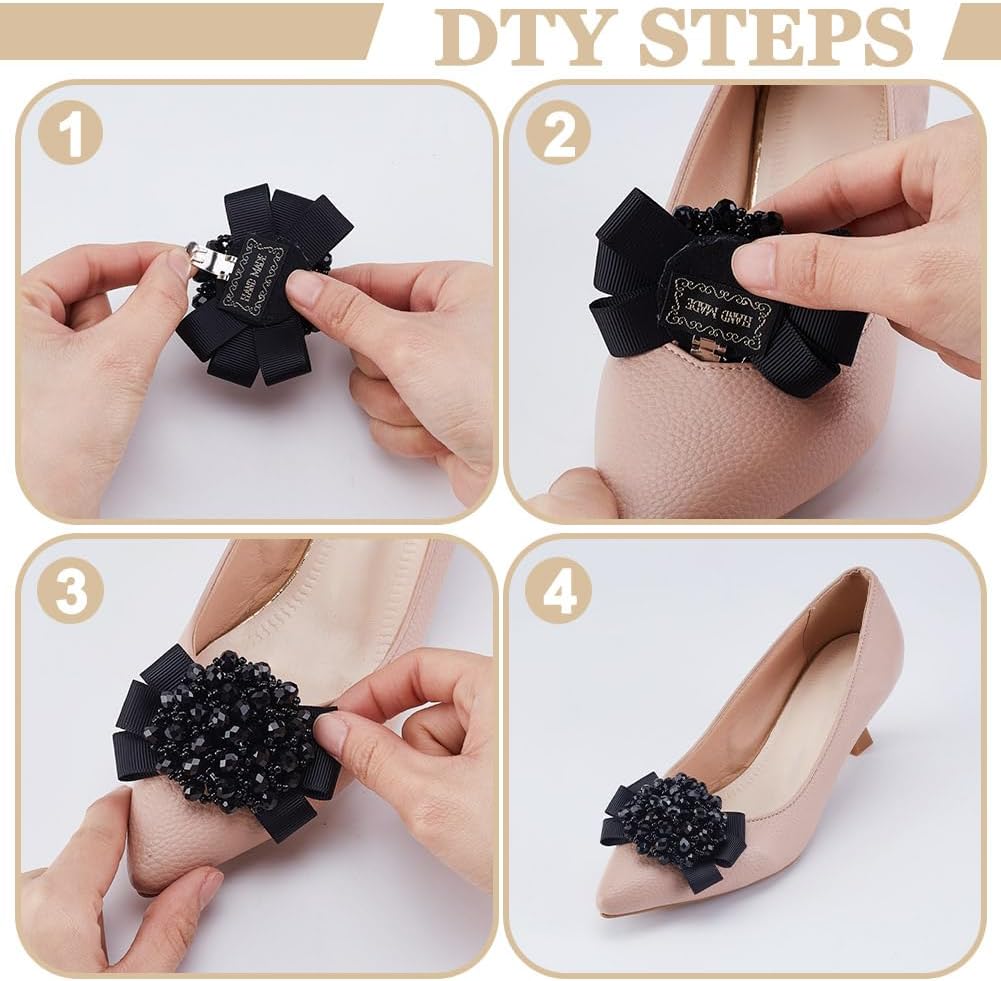 DTY STEPS

1

HAND MADE

2

HAND MADE

3

4