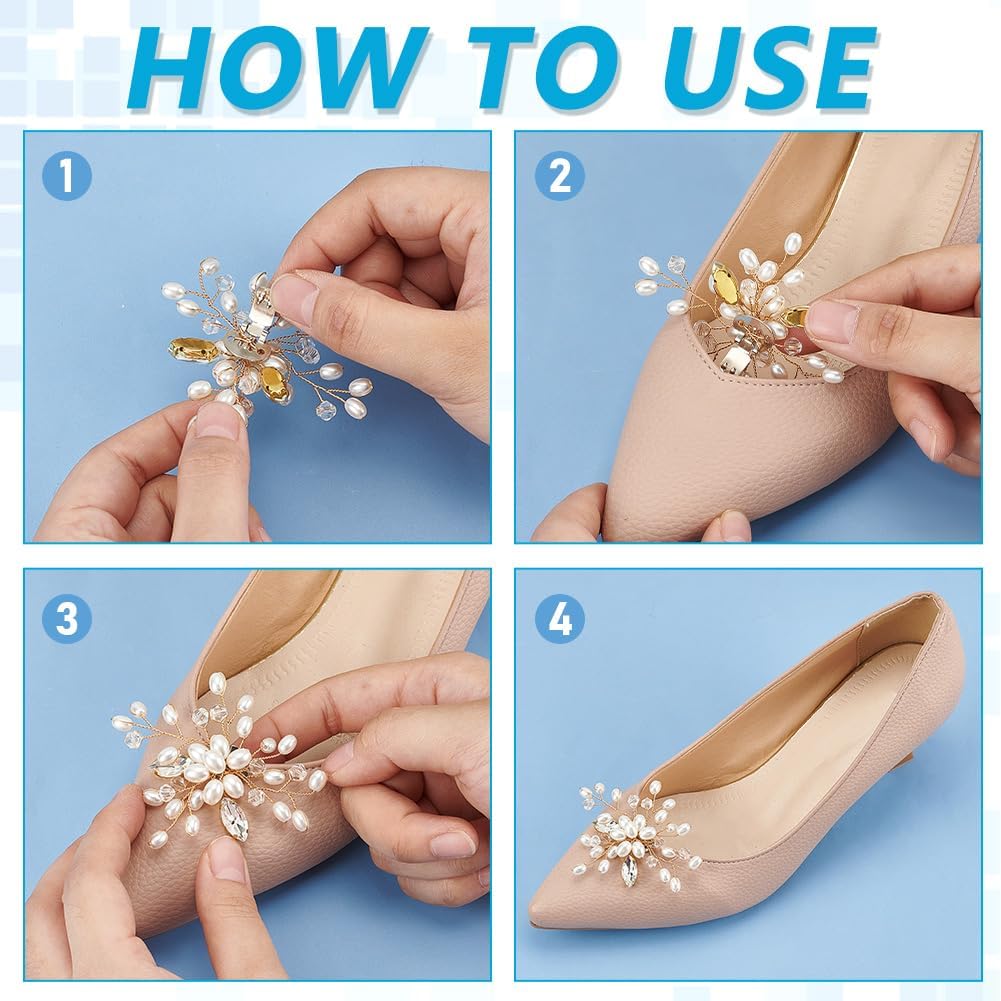 HOW TO USE

1

2

3

4