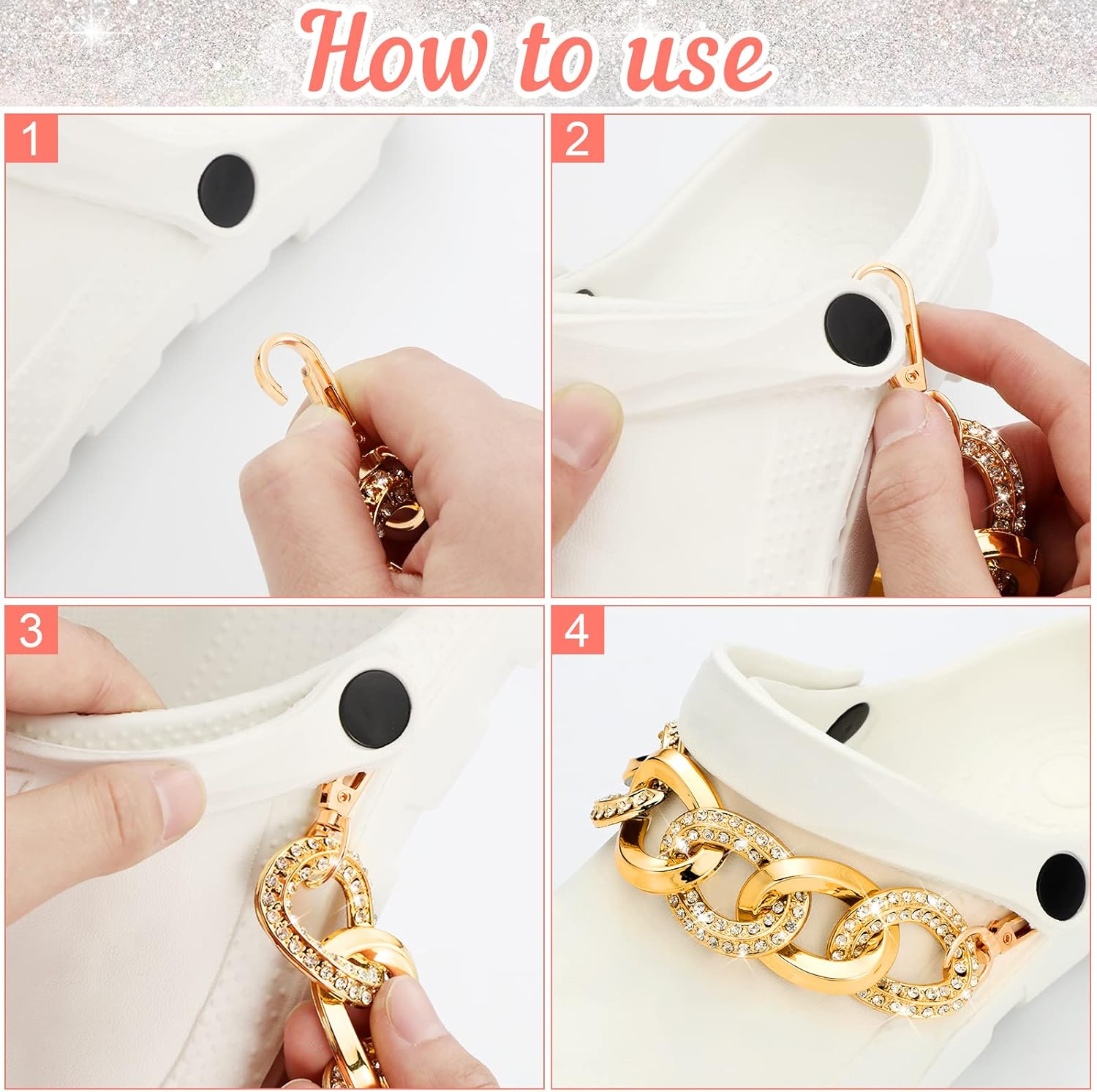 How to use

1

2

3

4